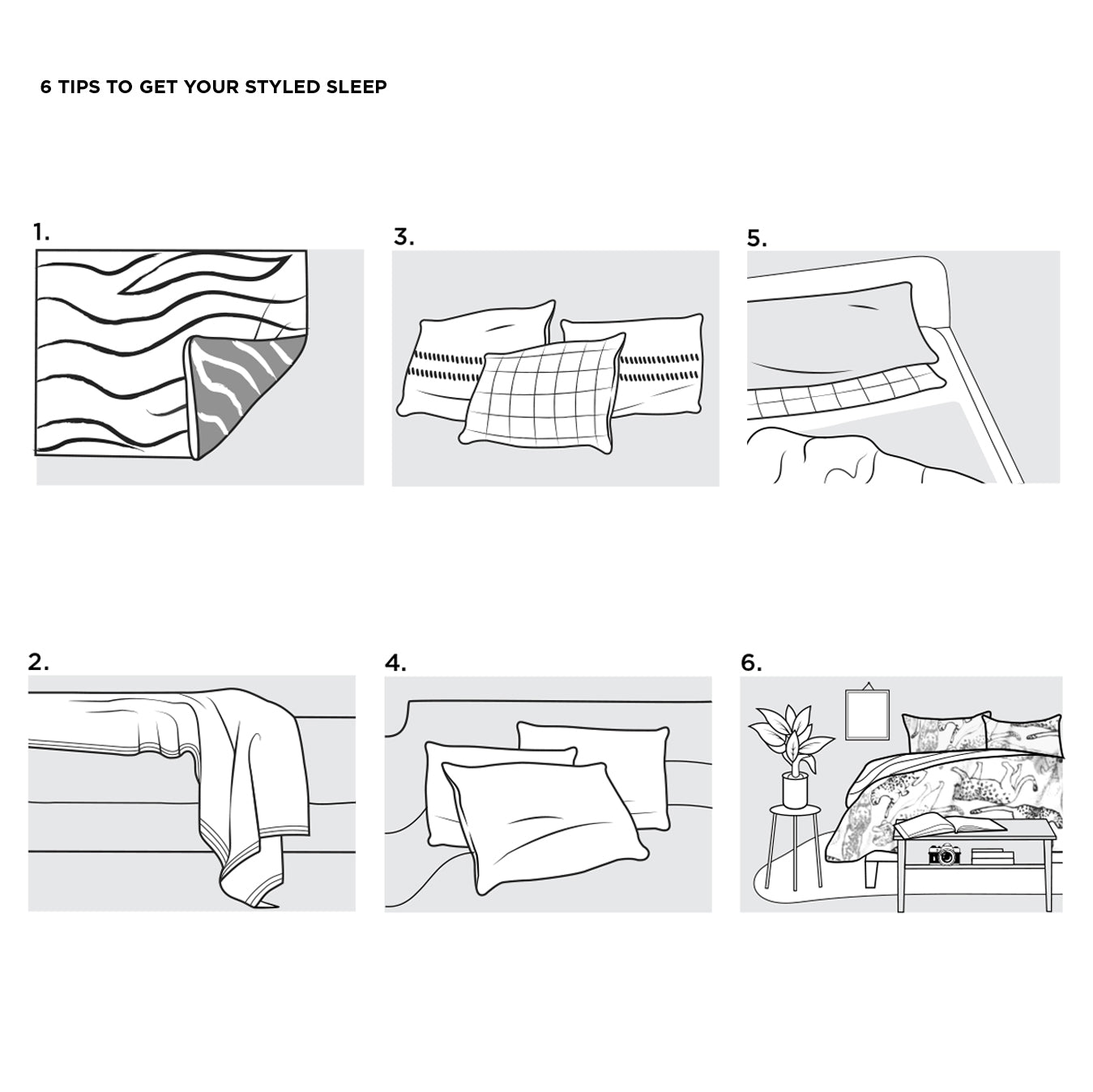 6 TIPS TO GET YOUR STYLED SLEEP

1.

3.

5.

2.

4.

6.